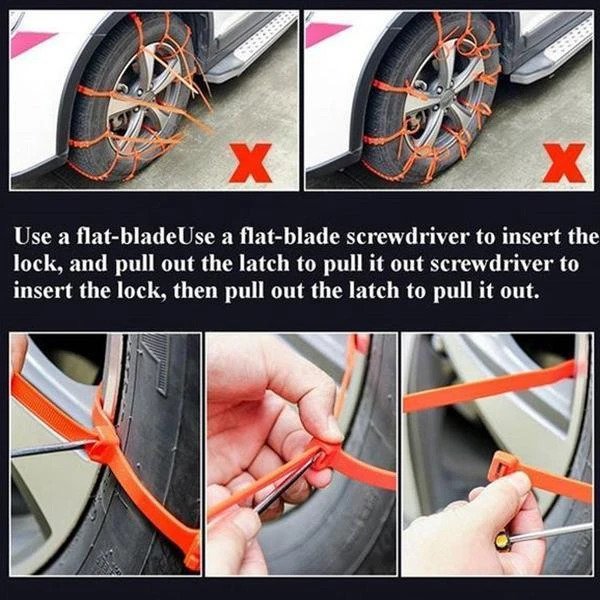 X

X

Use a flat-bladeUse a flat-blade screwdriver to insert the lock, and pull out the latch to pull it out screwdriver to insert the lock, then pull out the latch to pull it out.