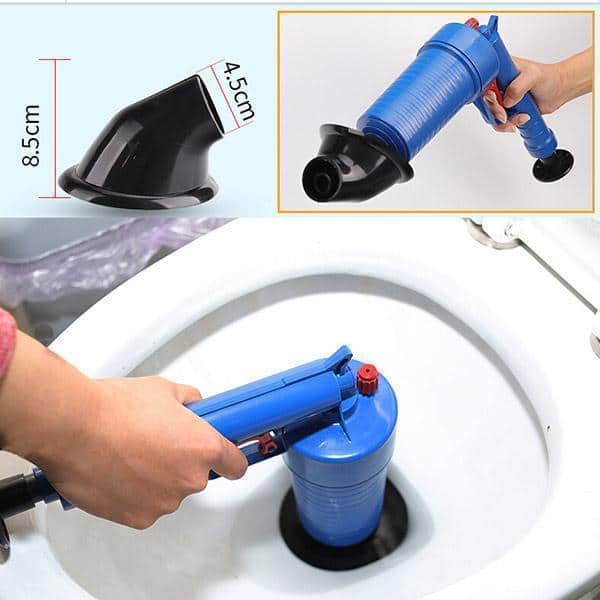 8.5cm
4.5cm