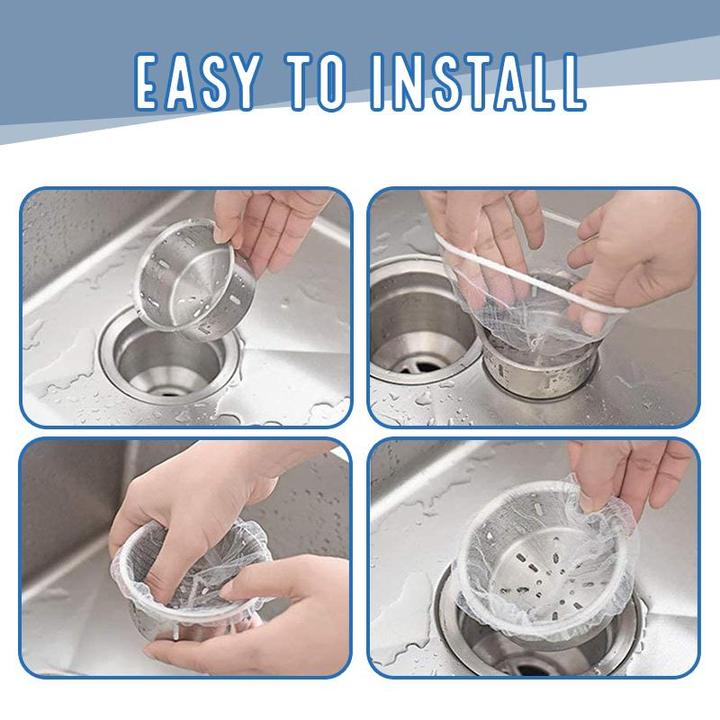 EASY TO INSTALL