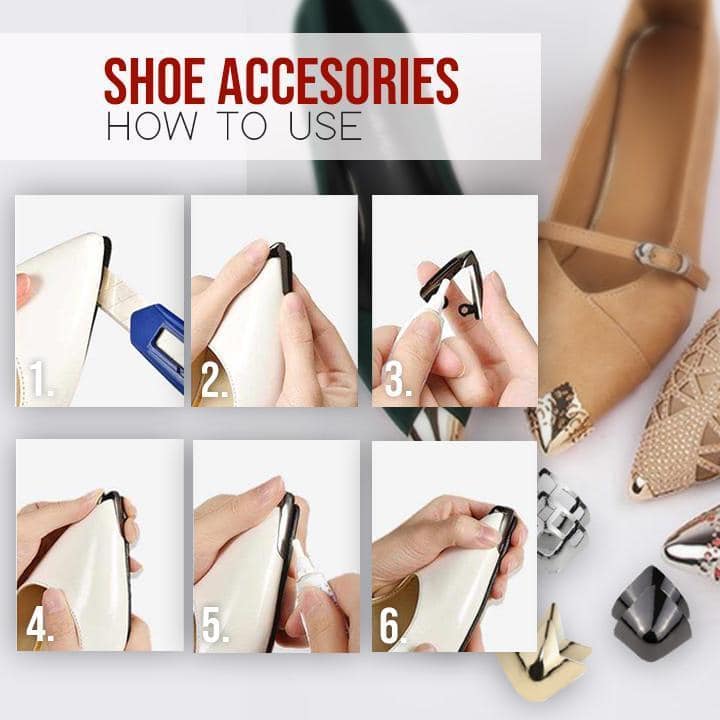 SHOE ACCESORIES
HOW TO USE

1.

2.

3.

4.

5.

6.