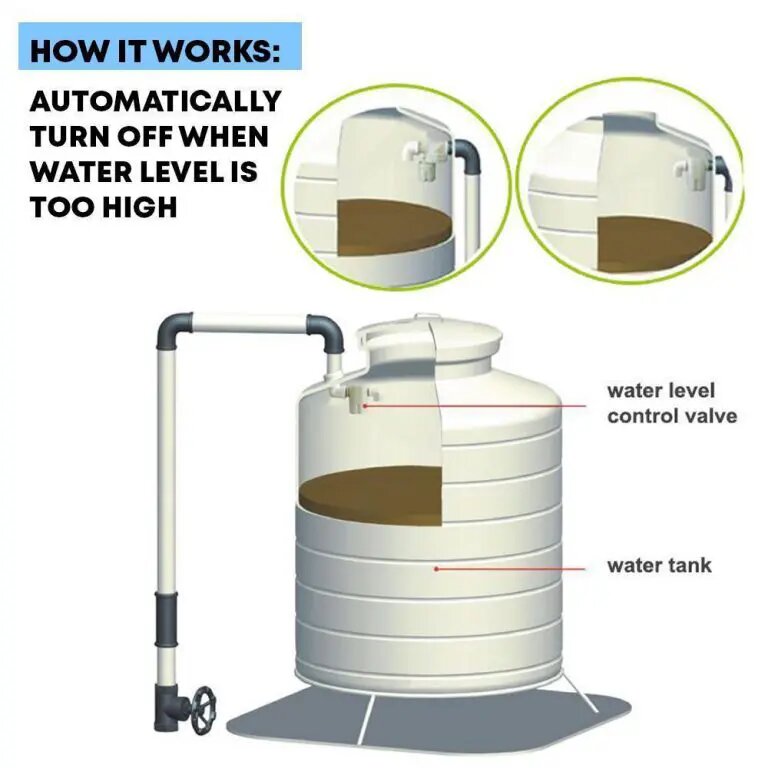 HOW IT WORKS:

AUTOMATICALLY TURN OFF WHEN WATER LEVEL IS TOO HIGH

water level control valve

water tank