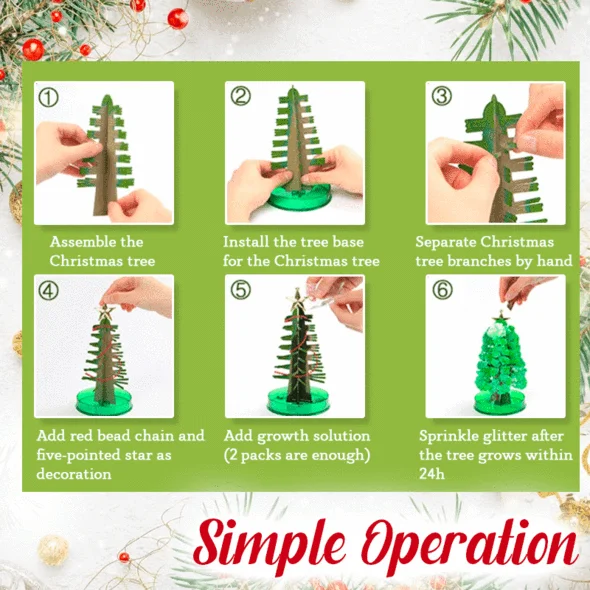 ①
Assemble the Christmas tree

②
Install the tree base for the Christmas tree

③
Separate Christmas tree branches by hand

④
Add red bead chain and five-pointed star as decoration

⑤
Add growth solution (2 packs are enough)

⑥
Sprinkle glitter after the tree grows within 24h

Simple Operation